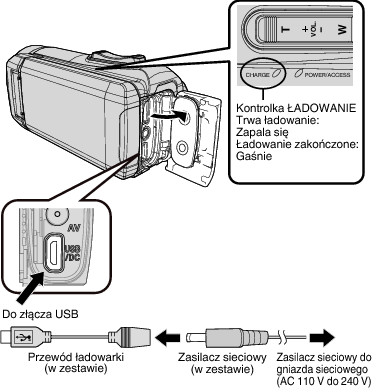 T
+ VOL −
W
CHARGE
POWER/ACCESS

Kontrolka ŁADOWANIE
Trwa ładowanie:
Zapala się
Ładowanie zakończone:
Gaśnie

AV
USB /DC

Do złącza USB

Przewód ładowarki (w zestawie)

Zasilacz sieciowy (w zestawie)

Zasilacz sieciowy do gniazda sieciowego (AC 110 V do 240 V)